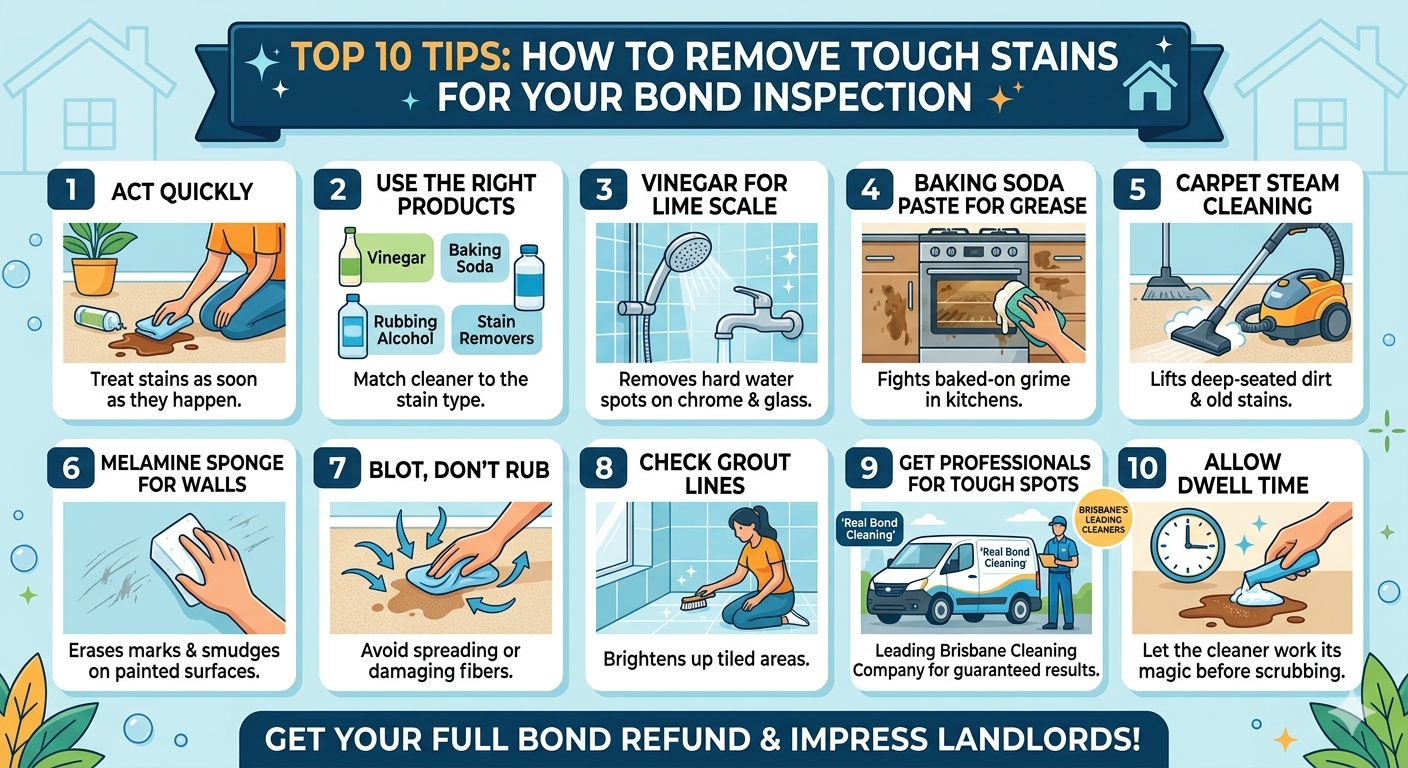 TOP 10 TIPS: HOW TO REMOVE TOUGH STAINS FOR YOUR BOND INSPECTION

1 ACT QUICKLY

Treat stains as soon as they happen.

2 USE THE RIGHT PRODUCTS

Vinegar

Baking Soda

Rubbing Alcohol

Stain Removers

Match cleaner to the stain type.

3 VINEGAR FOR LIME SCALE

Removes hard water spots on chrome & glass.

4 BAKING SODA PASTE FOR GREASE

Fights baked-on grime in kitchens.

5 CARPET STEAM CLEANING

Lifts deep-seated dirt & old stains.

6 MELAMINE SPONGE FOR WALLS

Erases marks & smudges on painted surfaces.

7 BLOT, DON'T RUB

Avoid spreading or damaging fibers.

8 CHECK GROUT LINES

Brightens up tiled areas.

9 GET PROFESSIONALS FOR TOUGH SPOTS

'Real Bond Cleaning'

'Real Bond Cleaning'

BRISBANE'S LEADING CLEANERS

Leading Brisbane Cleaning Company for guaranteed results.

10 ALLOW DWELL TIME

Let the cleaner work its magic before scrubbing.

GET YOUR FULL BOND REFUND & IMPRESS LANDLORDS!